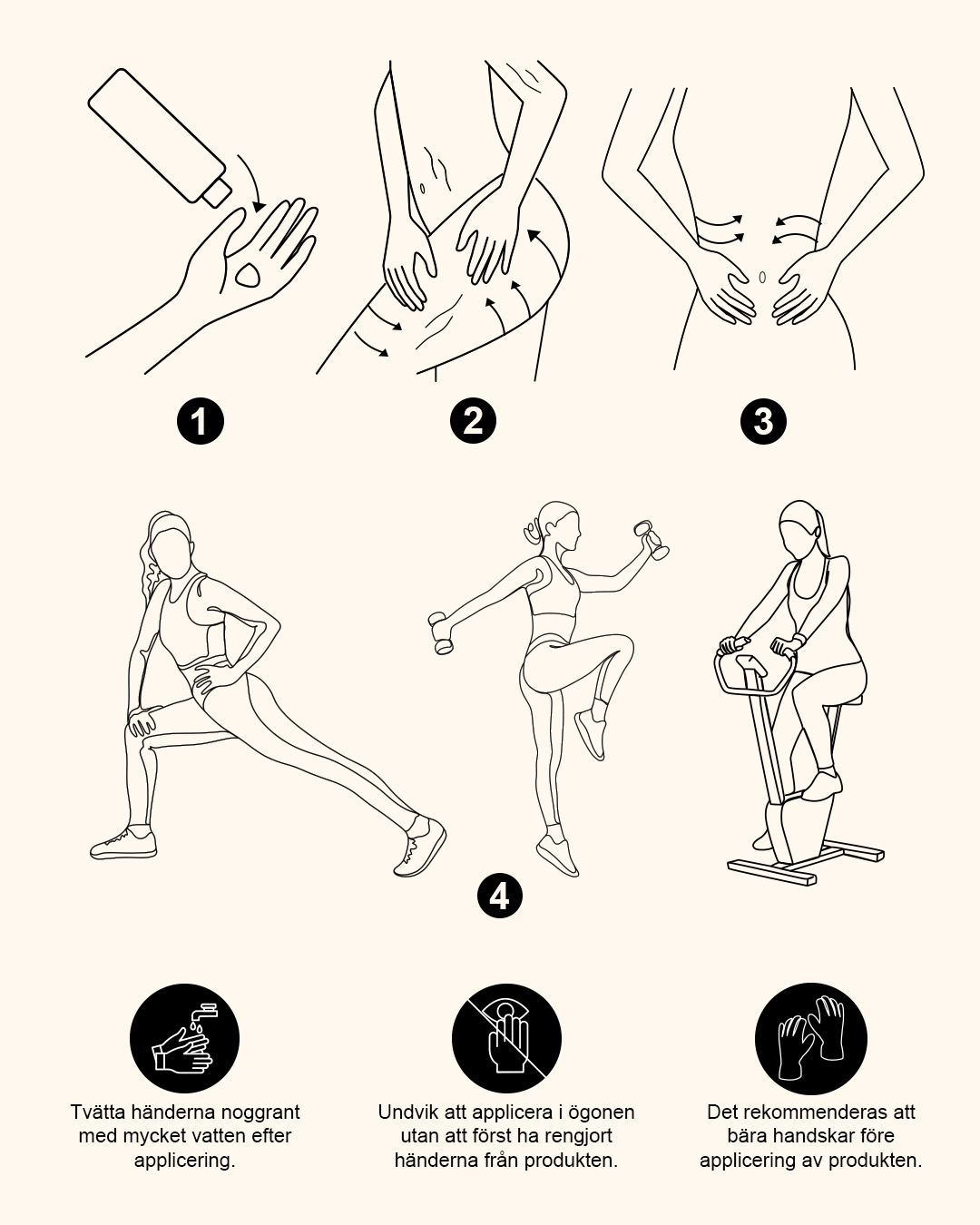 1

2

3

4

Tvätta händerna noggrant med mycket vatten efter applicering.

Undvik att applicera i ögonen utan att först ha rengjort händerna från produkten.

Det rekommenderas att bära handskar före applicering av produkten.