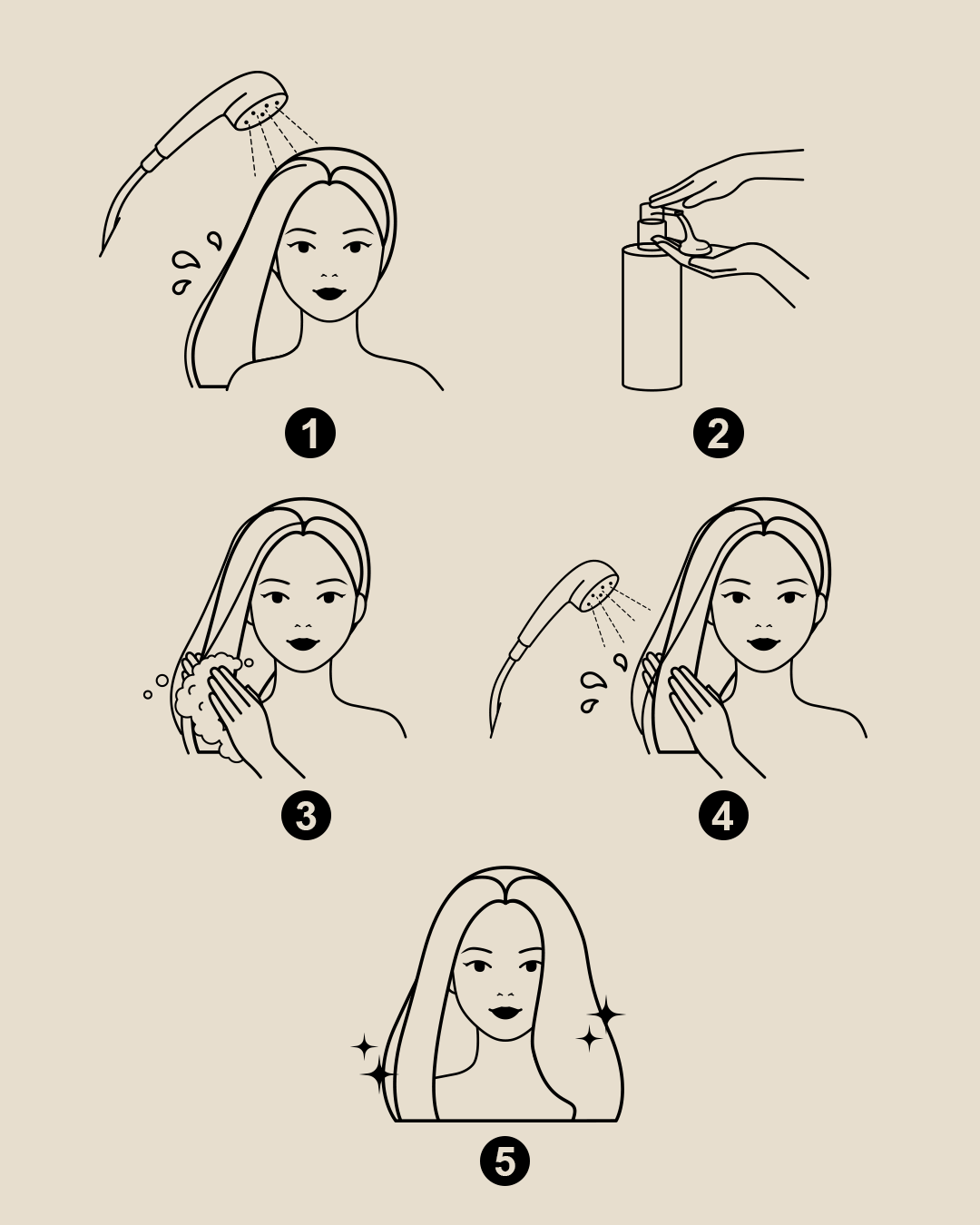 1
2
3
4
5